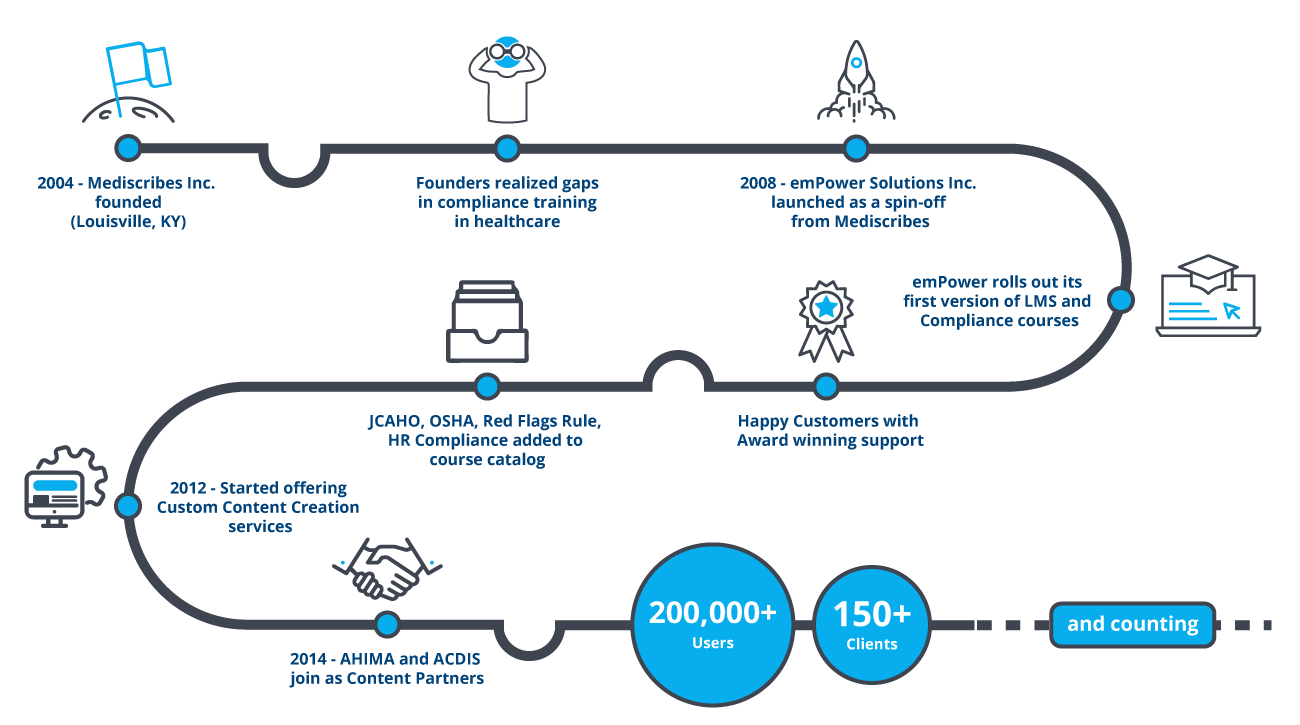 2004 - Mediscribes Inc. founded (Louisville, KY)

Founders realized gaps in compliance training in healthcare

2008 - emPower Solutions Inc. launched as a spin-off from Mediscribes

emPower rolls out its first version of LMS and Compliance courses

Happy Customers with Award winning support

JCAHO, OSHA, Red Flags Rule, HR Compliance added to course catalog

2012 - Started offering Custom Content Creation services

2014 - AHIMA and ACDIS join as Content Partners

200,000+ Users

150+ Clients

and counting